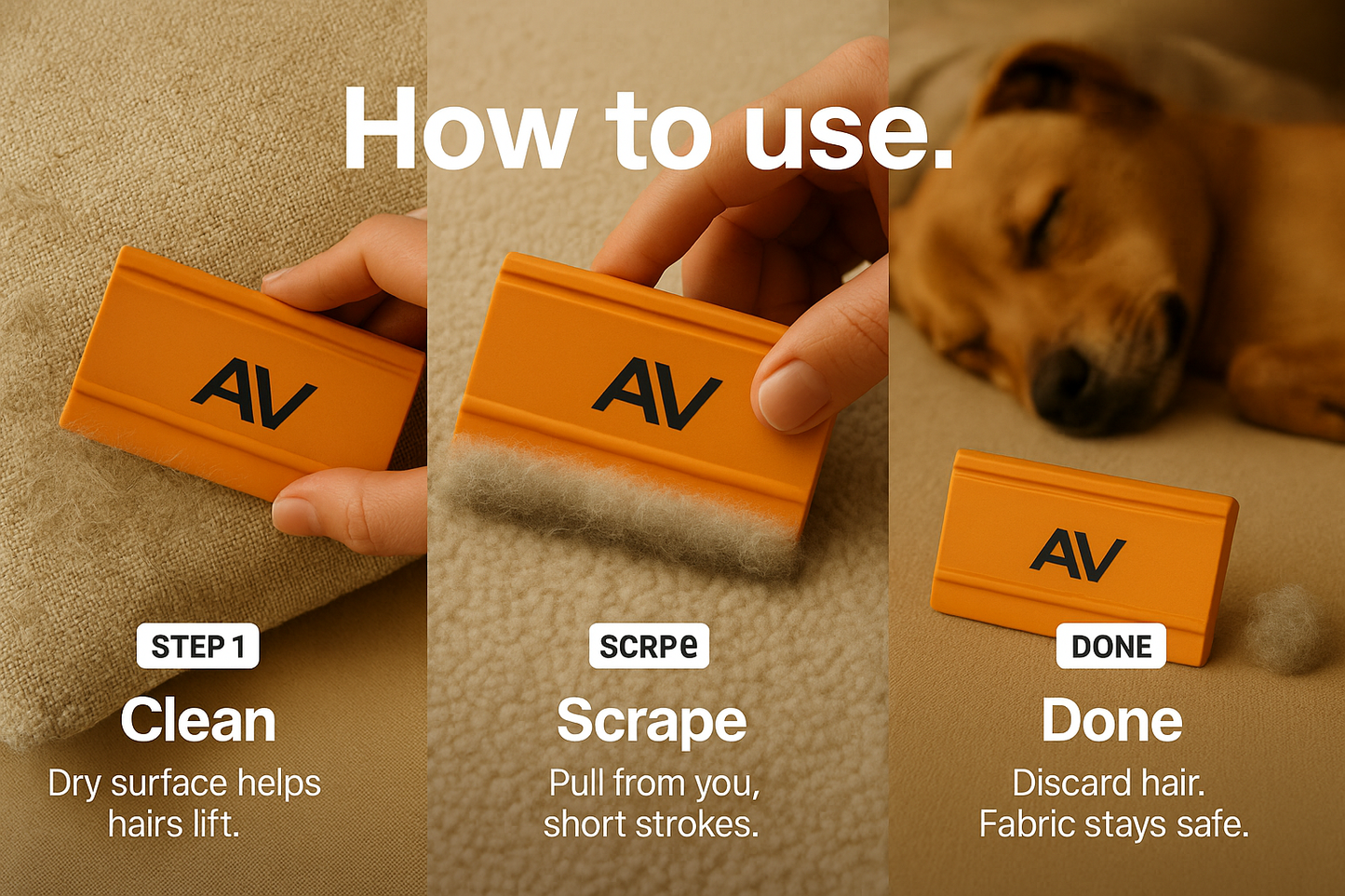 How to use.

AV

STEP 1

Clean

Dry surface helps hairs lift.

AV

SCRPe

Scrape

Pull from you, short strokes.

AV

DONE

Done

Discard hair. Fabric stays safe.